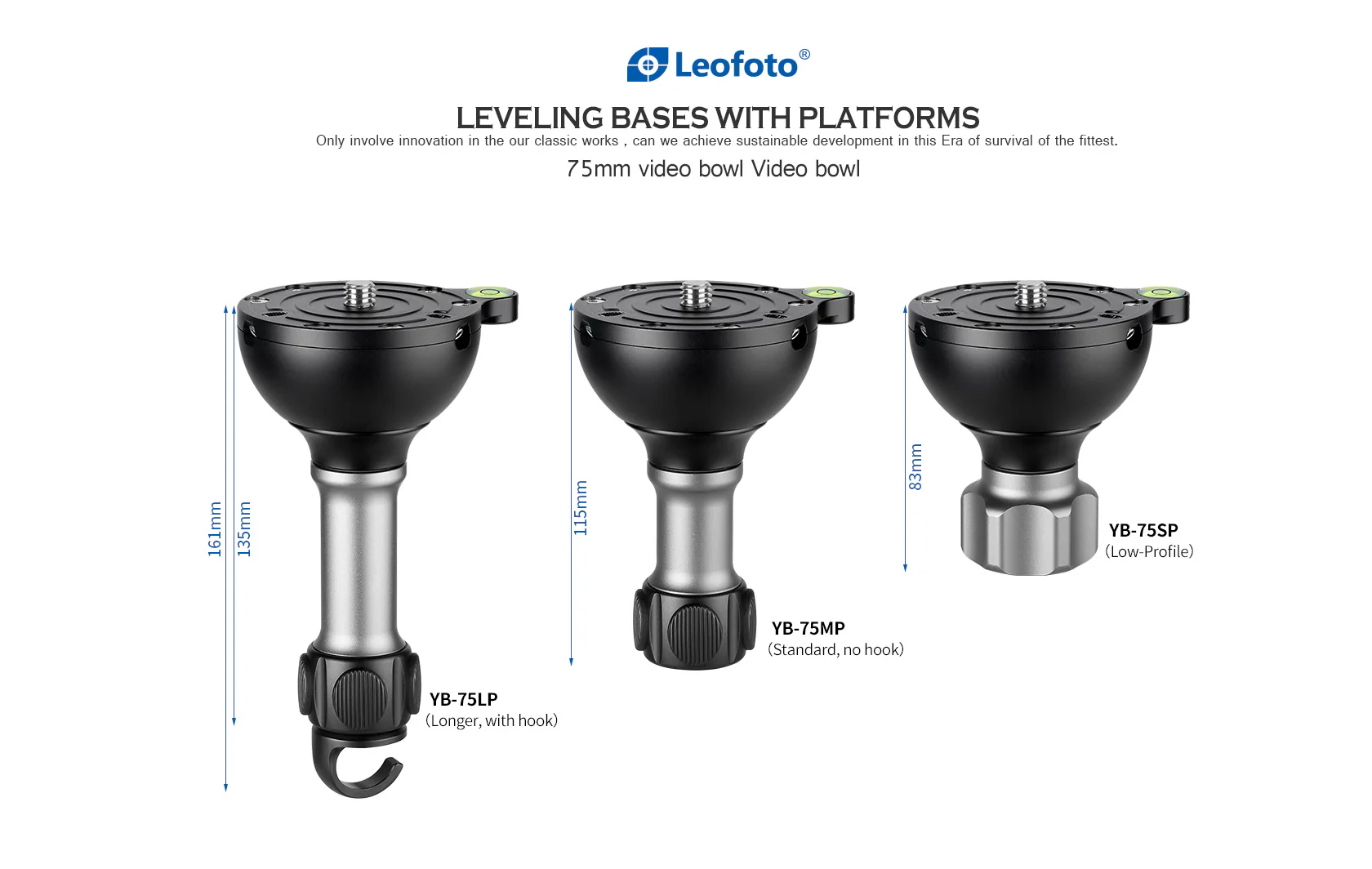 Leofoto®

LEVELING BASES WITH PLATFORMS

Only involve innovation in the our classic works , can we achieve sustainable development in this Era of survival of the fittest.

75mm video bowl Video bowl

161mm
135mm

YB-75LP
(Longer, with hook)

115mm

YB-75MP
(Standard, no hook)

83mm

YB-75SP
(Low-Profile)